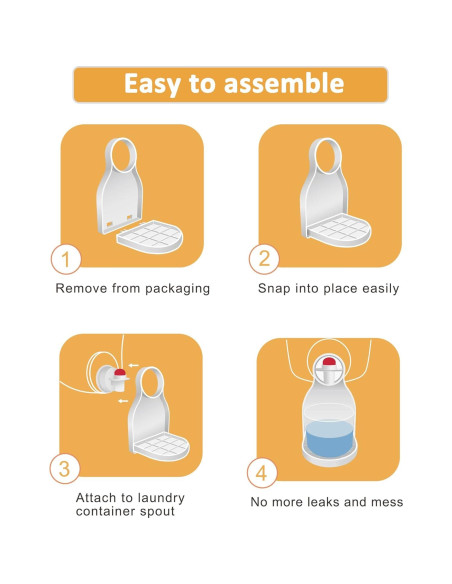 Easy to assemble

1

Remove from packaging

2

Snap into place easily

3

Attach to laundry container spout

4

No more leaks and mess