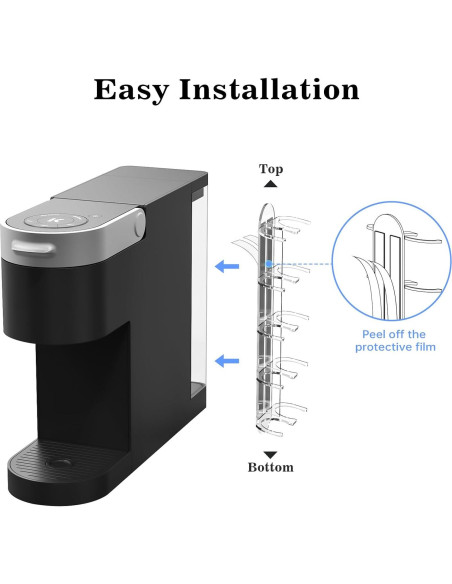 Easy Installation

Top

Peel off the protective film

Bottom