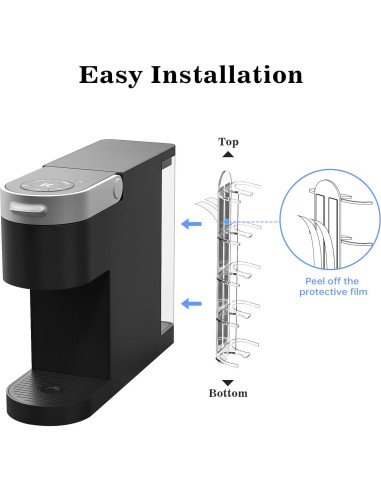 Easy Installation

Top

Peel off the protective film

Bottom