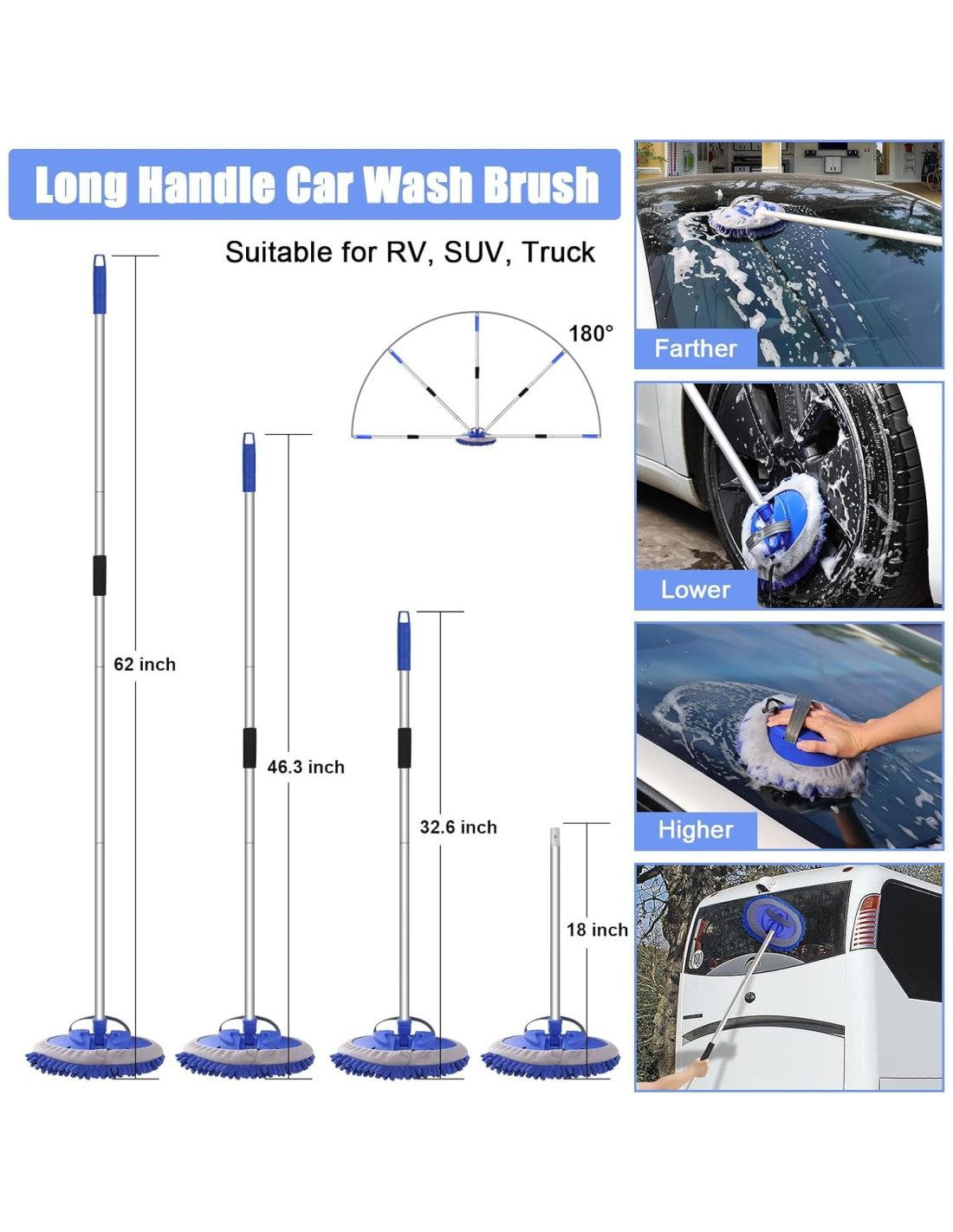 Long Handle Car Wash Brush

Suitable for RV, SUV, Truck

180°

62 inch

46.3 inch

32.6 inch

18 inch

Farther

Lower

Higher