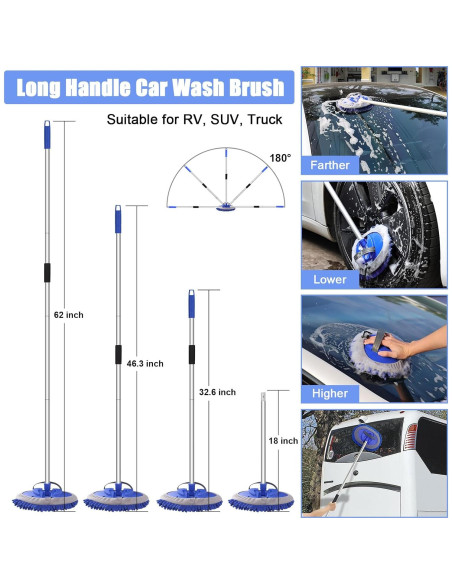 Long Handle Car Wash Brush

Suitable for RV, SUV, Truck

180°

62 inch

46.3 inch

32.6 inch

18 inch

Farther

Lower

Higher