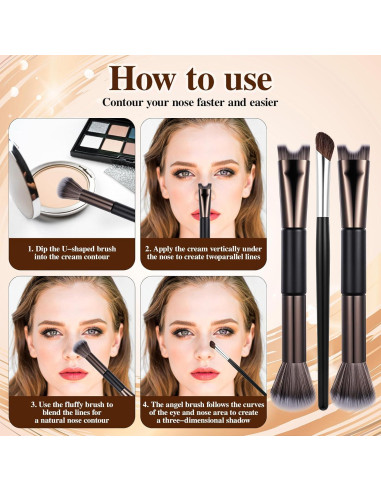 How to use

Contour your nose faster and easier

1. Dip the U-shaped brush into the cream contour

2. Apply the cream vertically under the nose to create twoparallel lines

3. Use the fluffy brush to blend the lines for a natural nose contour

4. The angel brush follows the curves of the eye and nose area to create a three-dimensional shadow