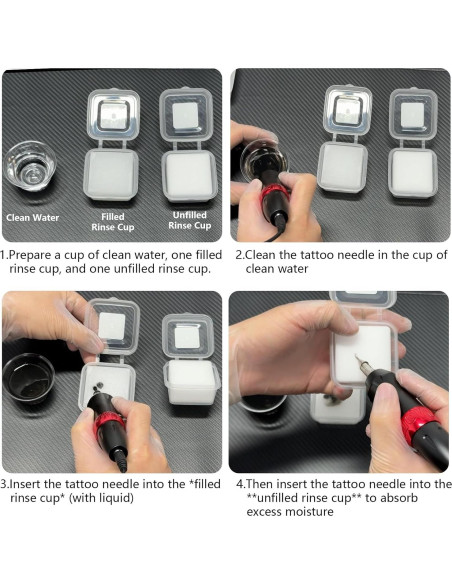 Clean Water
Filled Rinse Cup
Unfilled Rinse Cup

1.Prepare a cup of clean water, one filled rinse cup, and one unfilled rinse cup.

2.Clean the tattoo needle in the cup of clean water

3.Insert the tattoo needle into the *filled rinse cup* (with liquid)

4.Then insert the tattoo needle into the **unfilled rinse cup** to absorb excess moisture