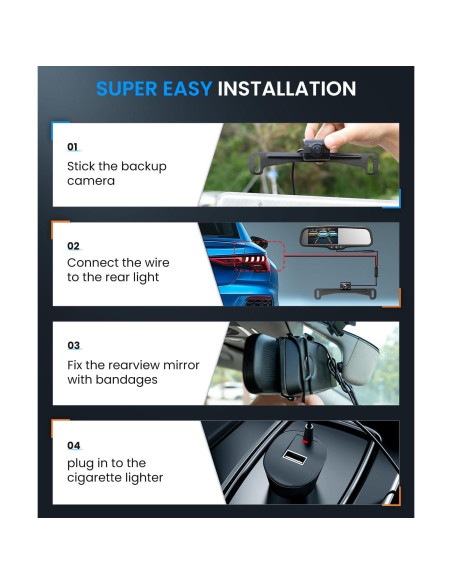 SUPER EASY INSTALLATION

01
Stick the backup camera

02
Connect the wire to the rear light

03
Fix the rearview mirror with bandages

04
plug in to the cigarette lighter