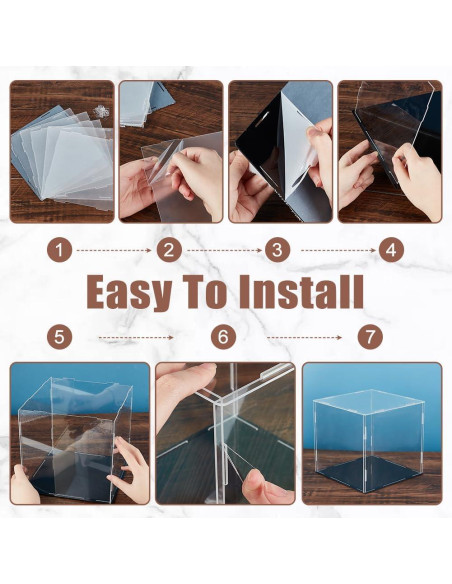 1 2 3 4

Easy To Install

5 6 7