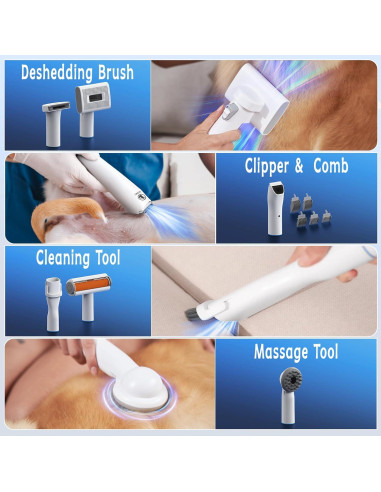 Deshedding Brush

Clipper & Comb

Cleaning Tool

Massage Tool