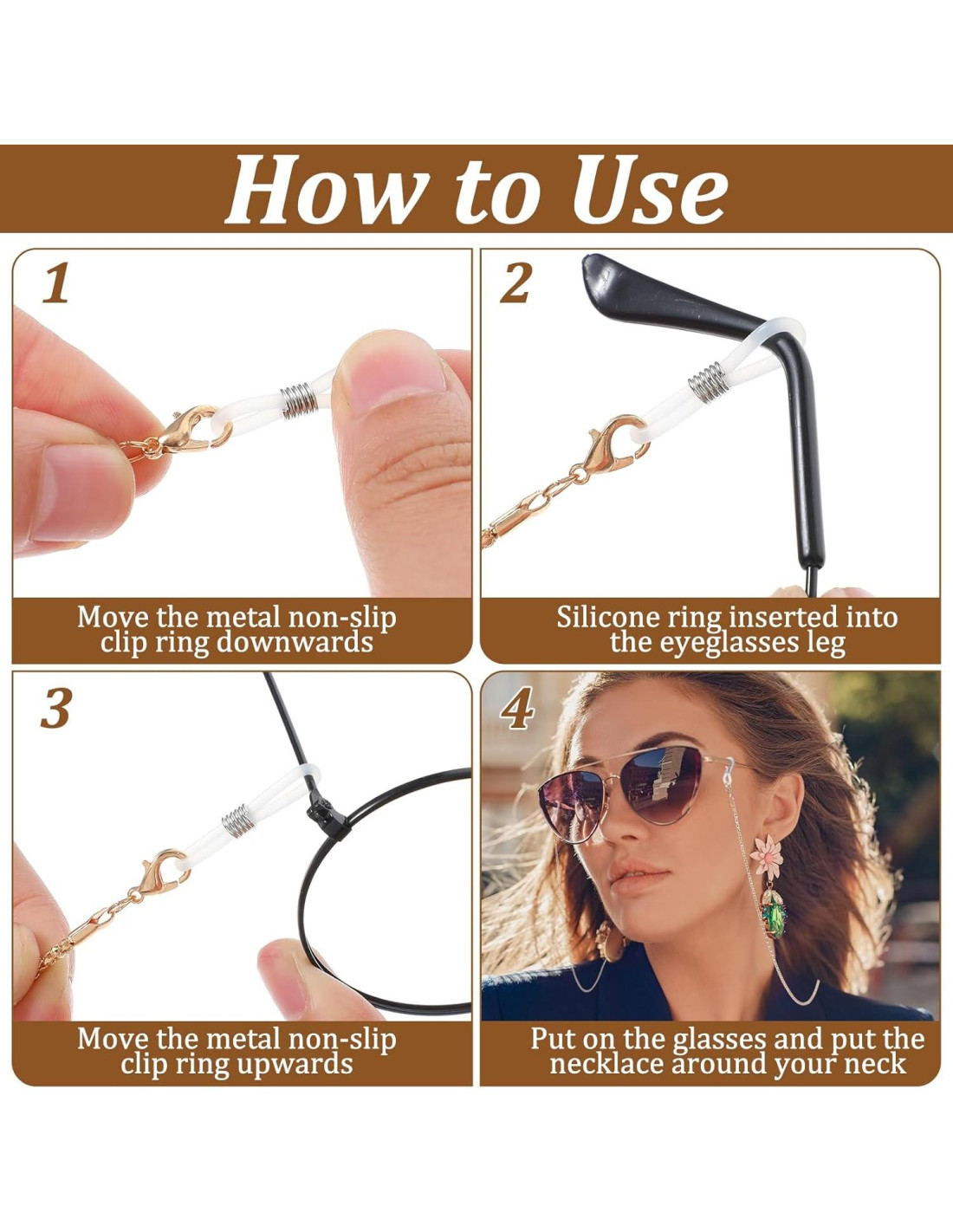 How to Use

1

Move the metal non-slip clip ring downwards

2

Silicone ring inserted into the eyeglasses leg

3

Move the metal non-slip clip ring upwards

4

Put on the glasses and put the necklace around your neck