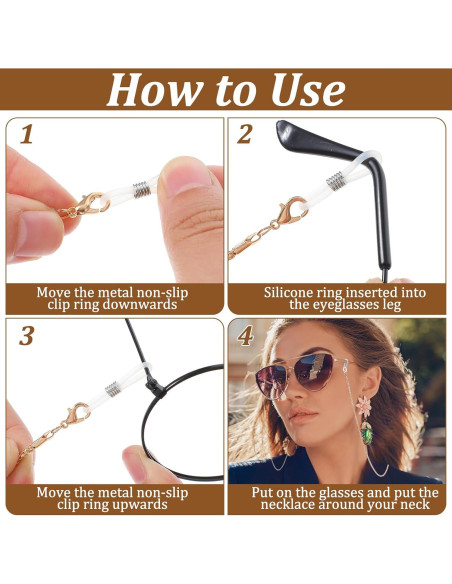 How to Use

1

Move the metal non-slip clip ring downwards

2

Silicone ring inserted into the eyeglasses leg

3

Move the metal non-slip clip ring upwards

4

Put on the glasses and put the necklace around your neck