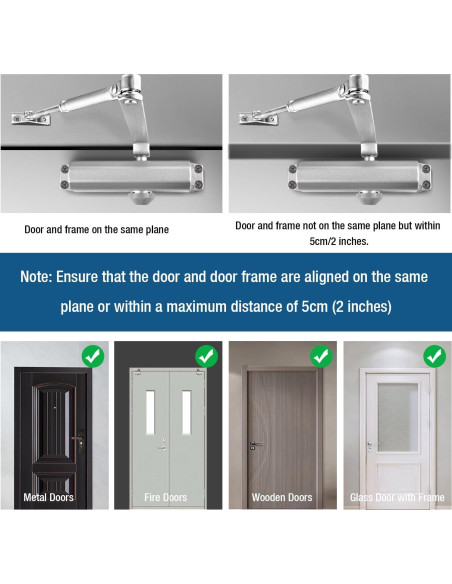 Door and frame on the same plane

Door and frame not on the same plane but within 5cm/2 inches.

Note: Ensure that the door and door frame are aligned on the same plane or within a maximum distance of 5cm (2 inches)

Metal Doors

Fire Doors

Wooden Doors

Glass Door with Frame