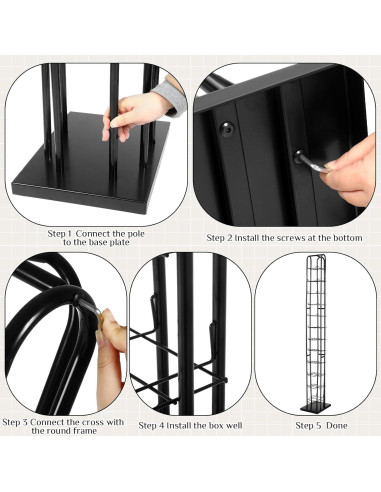 Step 1 Connect the pole to the base plate

Step 2 Install the screws at the bottom

Step 3 Connect the cross with the round frame

Step 4 Install the box well

Step 5 Done