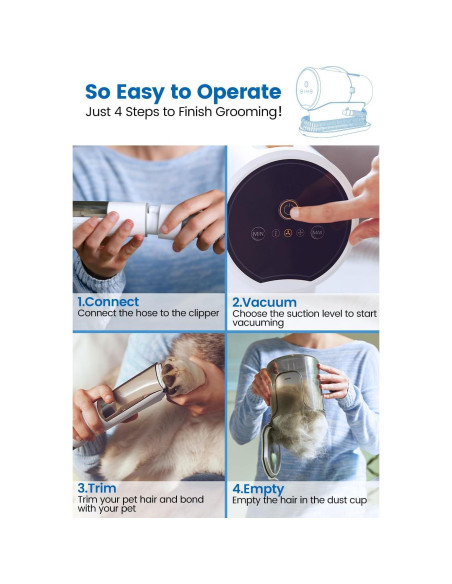 So Easy to Operate
Just 4 Steps to Finish Grooming!

MIN MAX

1.Connect
Connect the hose to the clipper

2.Vacuum
Choose the suction level to start vacuuming

3.Trim
Trim your pet hair and bond with your pet

4.Empty
Empty the hair in the dust cup