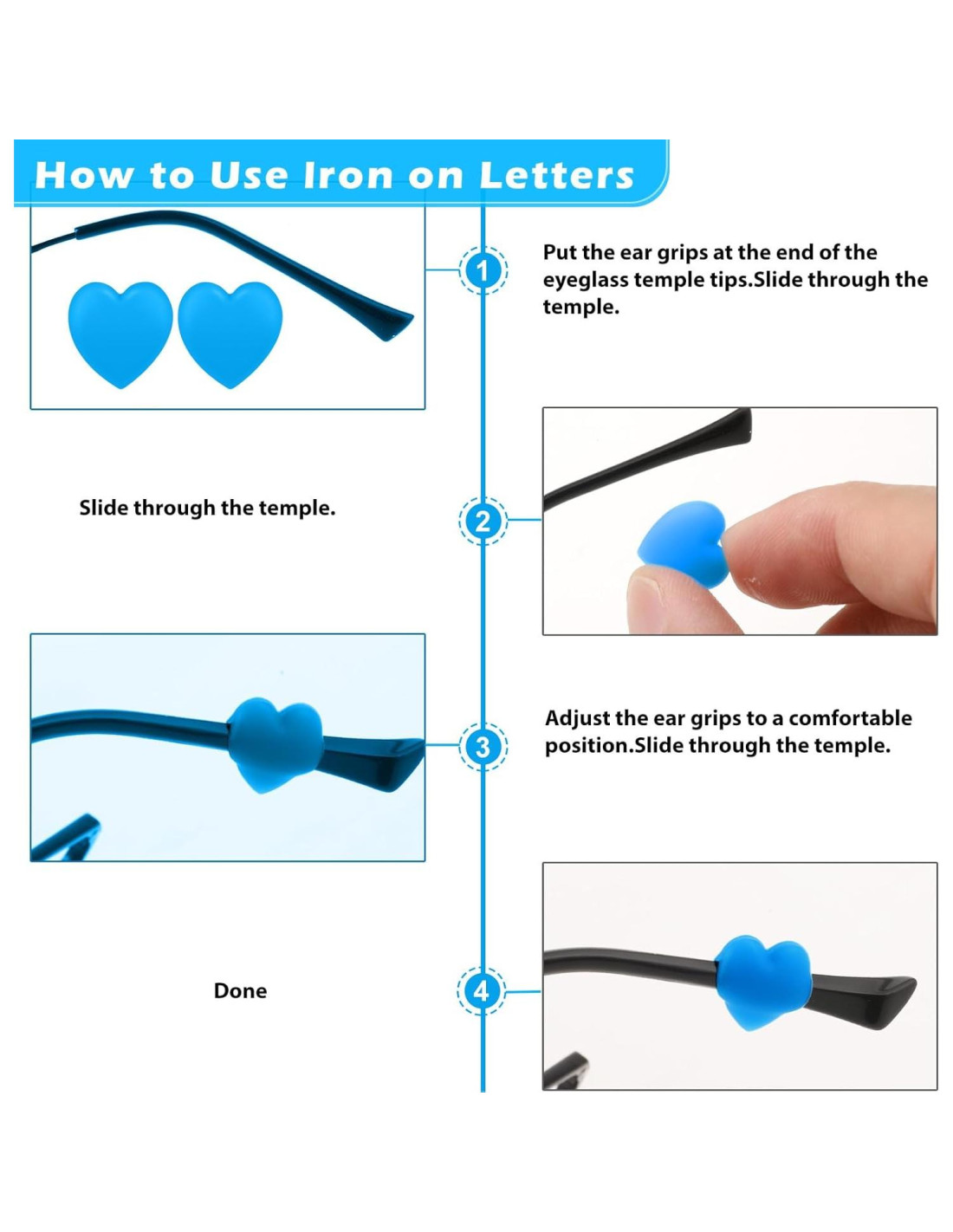 How to Use Iron on Letters

1

Put the ear grips at the end of the eyeglass temple tips.Slide through the temple.

Slide through the temple.

2

3

Adjust the ear grips to a comfortable position.Slide through the temple.

Done

4