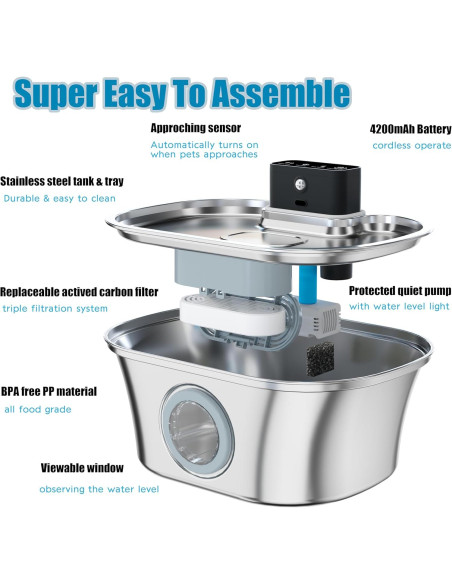 Super Easy To Assemble

Approching sensor
Automatically turns on when pets approaches

4200mAh Battery
cordless operate

Stainless steel tank & tray
Durable & easy to clean

Replaceable actived carbon filter
triple filtration system

Protected quiet pump
with water level light

BPA free PP material
all food grade

Viewable window
observing the water level