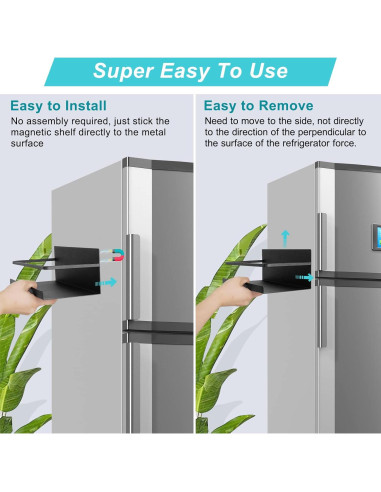 Super Easy To Use

Easy to Install
No assembly required, just stick the magnetic shelf directly to the metal surface

Easy to Remove
Need to move to the side, not directly to the direction of the perpendicular to the surface of the refrigerator force.