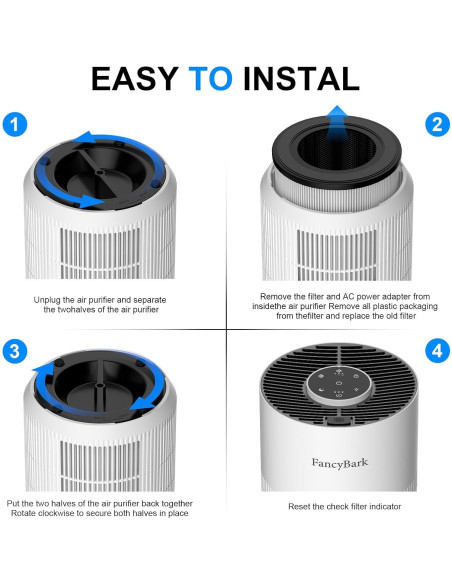 EASY TO INSTAL

1

Unplug the air purifier and separate the twohalves of the air purifier

2

Remove the filter and AC power adapter from insidethe air purifier Remove all plastic packaging from thefilter and replace the old filter

3

Put the two halves of the air purifier back together Rotate clockwise to secure both halves in place

4

FancyBark

Reset the check filter indicator