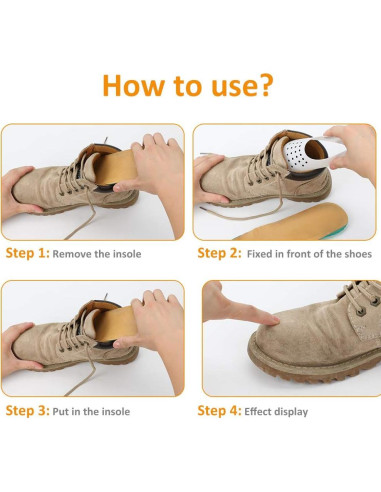 How to use?

Step 1: Remove the insole

Step 2: Fixed in front of the shoes

Step 3: Put in the insole

Step 4: Effect display