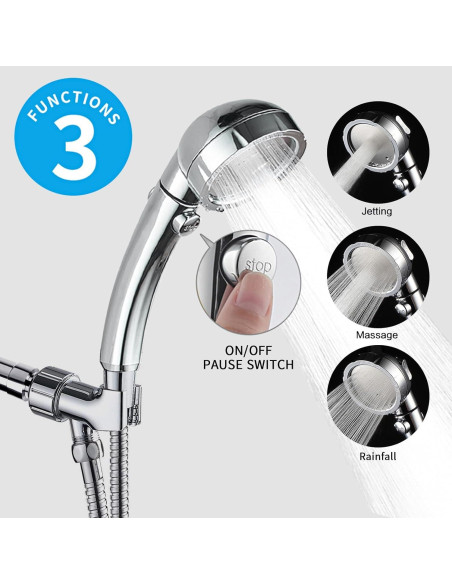 FUNCTIONS
3

stop

ON/OFF
PAUSE SWITCH

Jetting

Massage

Rainfall