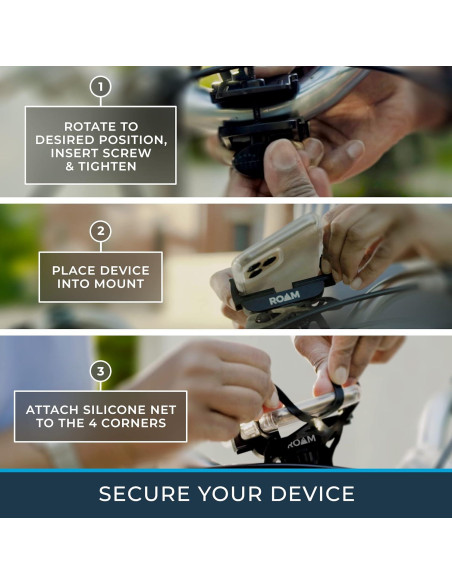 1

ROTATE TO DESIRED POSITION, INSERT SCREW & TIGHTEN

2

PLACE DEVICE INTO MOUNT

ROAM

3

ATTACH SILICONE NET TO THE 4 CORNERS

ROAM

SECURE YOUR DEVICE