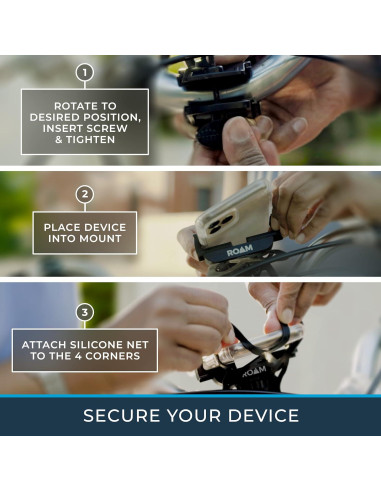 1

ROTATE TO DESIRED POSITION, INSERT SCREW & TIGHTEN

2

PLACE DEVICE INTO MOUNT

ROAM

3

ATTACH SILICONE NET TO THE 4 CORNERS

ROAM

SECURE YOUR DEVICE