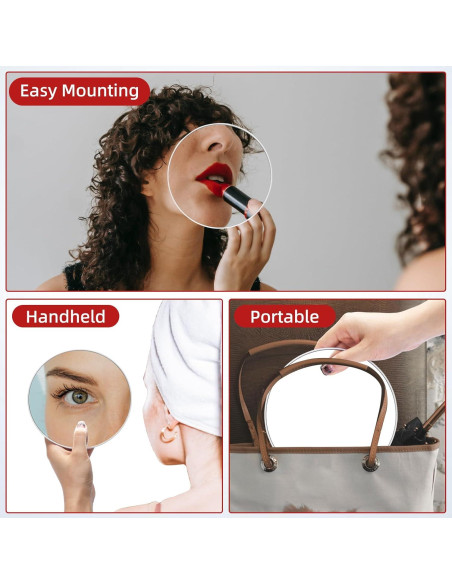 Easy Mounting

Handheld

Portable