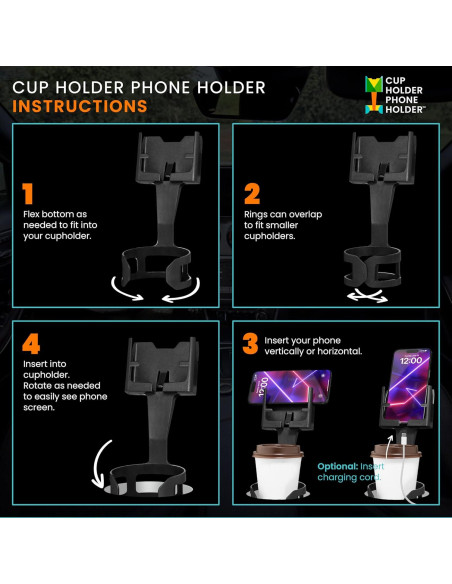 CUP HOLDER PHONE HOLDER
INSTRUCTIONS

CUP HOLDER PHONE HOLDER™

1
Flex bottom as needed to fit into your cupholder.

2
Rings can overlap to fit smaller cupholders.

4
Insert into cupholder. Rotate as needed to easily see phone screen.

3
Insert your phone vertically or horizontal.

12:00

12:00

Optional: Insert charging cord.