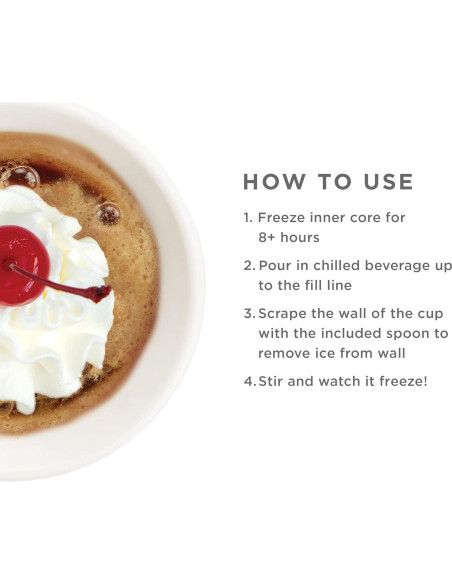 HOW TO USE

1. Freeze inner core for 8+ hours

2. Pour in chilled beverage up to the fill line

3. Scrape the wall of the cup with the included spoon to remove ice from wall

4. Stir and watch it freeze!