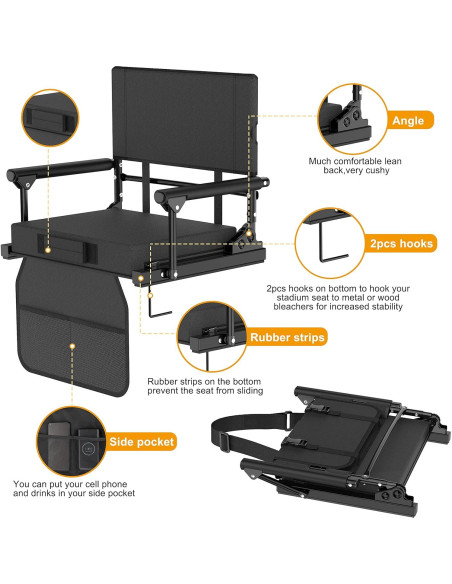 Angle

Much comfortable lean back,very cushy

2pcs hooks

2pcs hooks on bottom to hook your stadium seat to metal or wood bleachers for increased stability

Rubber strips

Rubber strips on the bottom prevent the seat from sliding

Side pocket

You can put your cell phone and drinks in your side pocket