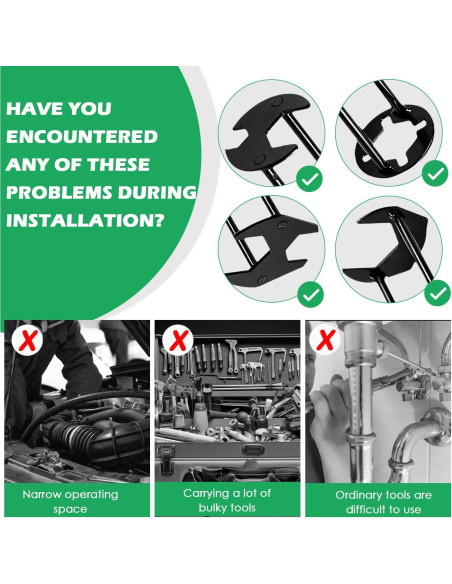 HAVE YOU ENCOUNTERED ANY OF THESE PROBLEMS DURING INSTALLATION?

Narrow operating space

Carrying a lot of bulky tools

Ordinary tools are difficult to use