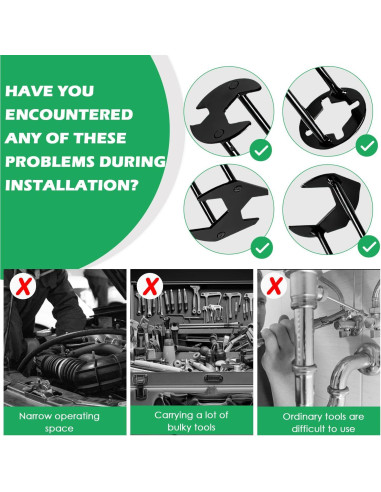 HAVE YOU ENCOUNTERED ANY OF THESE PROBLEMS DURING INSTALLATION?

Narrow operating space

Carrying a lot of bulky tools

Ordinary tools are difficult to use