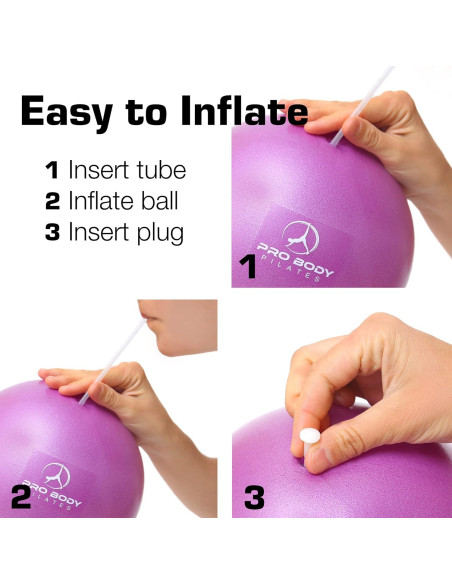 Easy to Inflate

1 Insert tube
2 Inflate ball
3 Insert plug

PRO BODY PILATES
1

PRO BODY PILATES
2

3