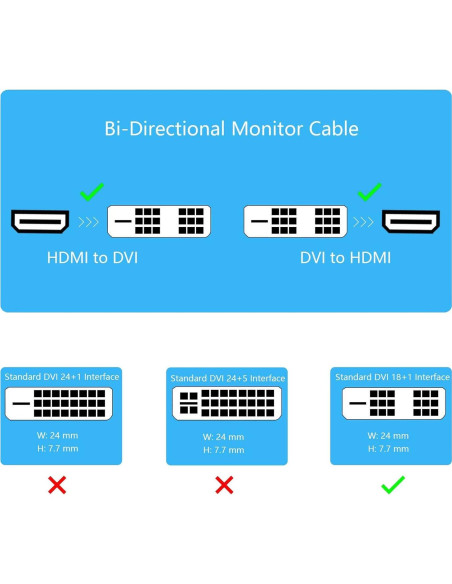 Bi-Directional Monitor Cable

HDMI to DVI

DVI to HDMI

Standard DVI 24+1 Interface

W: 24 mm
H: 7.7 mm

Standard DVI 24+5 Interface

W: 24 mm
H: 7.7 mm

Standard DVI 18+1 Interface

W: 24 mm
H: 7.7 mm