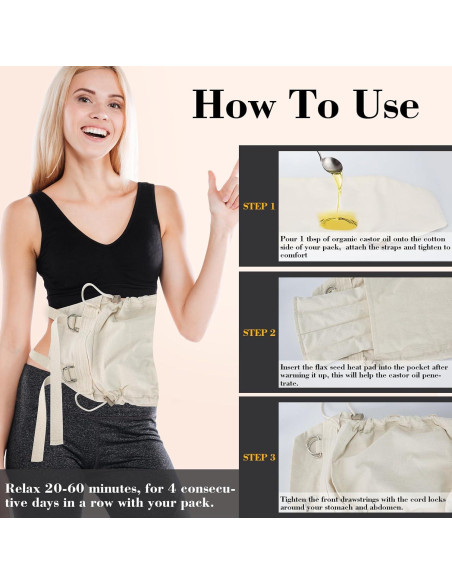 How To Use

STEP 1

Pour 1 tbsp of organic castor oil onto the cotton side of your pack, attach the straps and tighten to comfort

STEP 2

Insert the flax seed heat pad into the pocket after warming it up, this will help the castor oil penetrate.

STEP 3

Tighten the front drawstrings with the cord locks around your stomach and abdomen.

Relax 20-60 minutes, for 4 consecutive days in a row with your pack.