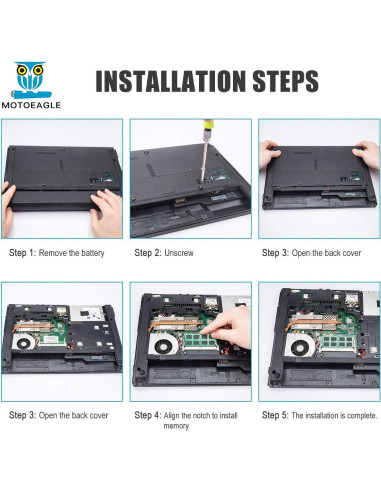 MOTOEAGLE

INSTALLATION STEPS

Step 1: Remove the battery

Step 2: Unscrew

Step 3: Open the back cover

Step 3: Open the back cover

Step 4: Align the notch to install memory

Step 5: The installation is complete.