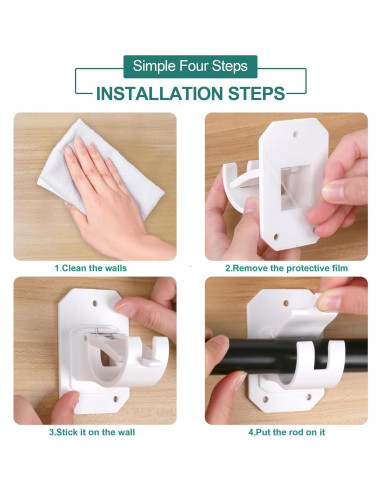 Simple Four Steps
INSTALLATION STEPS

1.Clean the walls

2.Remove the protective film

3.Stick it on the wall

4.Put the rod on it