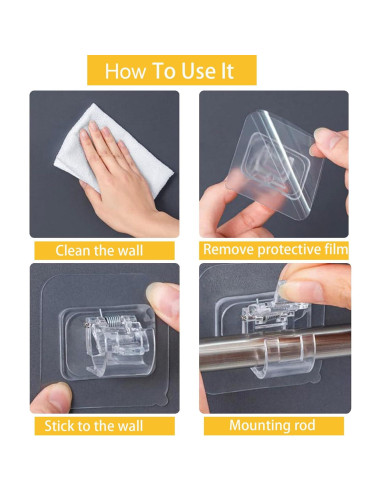 How To Use It

Clean the wall

Remove protective film

Stick to the wall

Mounting rod