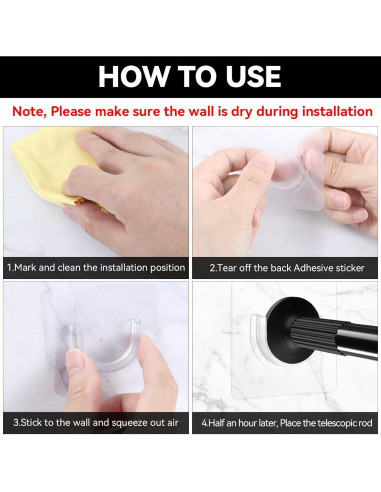 HOW TO USE

Note, Please make sure the wall is dry during installation

1.Mark and clean the installation position

2.Tear off the back Adhesive sticker

3.Stick to the wall and squeeze out air

4.Half an hour later, Place the telescopic rod