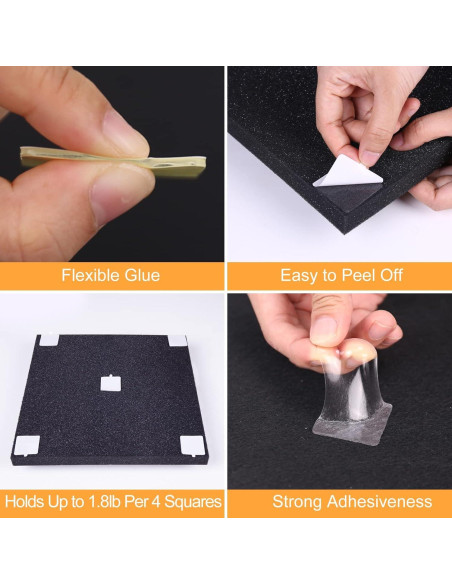 Flexible Glue

Easy to Peel Off

Holds Up to 1.8lb Per 4 Squares

Strong Adhesiveness