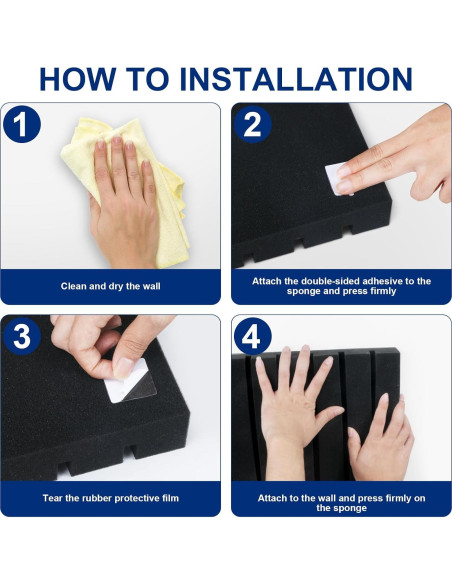 HOW TO INSTALLATION

1

Clean and dry the wall

2

Attach the double-sided adhesive to the sponge and press firmly

3

Tear the rubber protective film

4

Attach to the wall and press firmly on the sponge