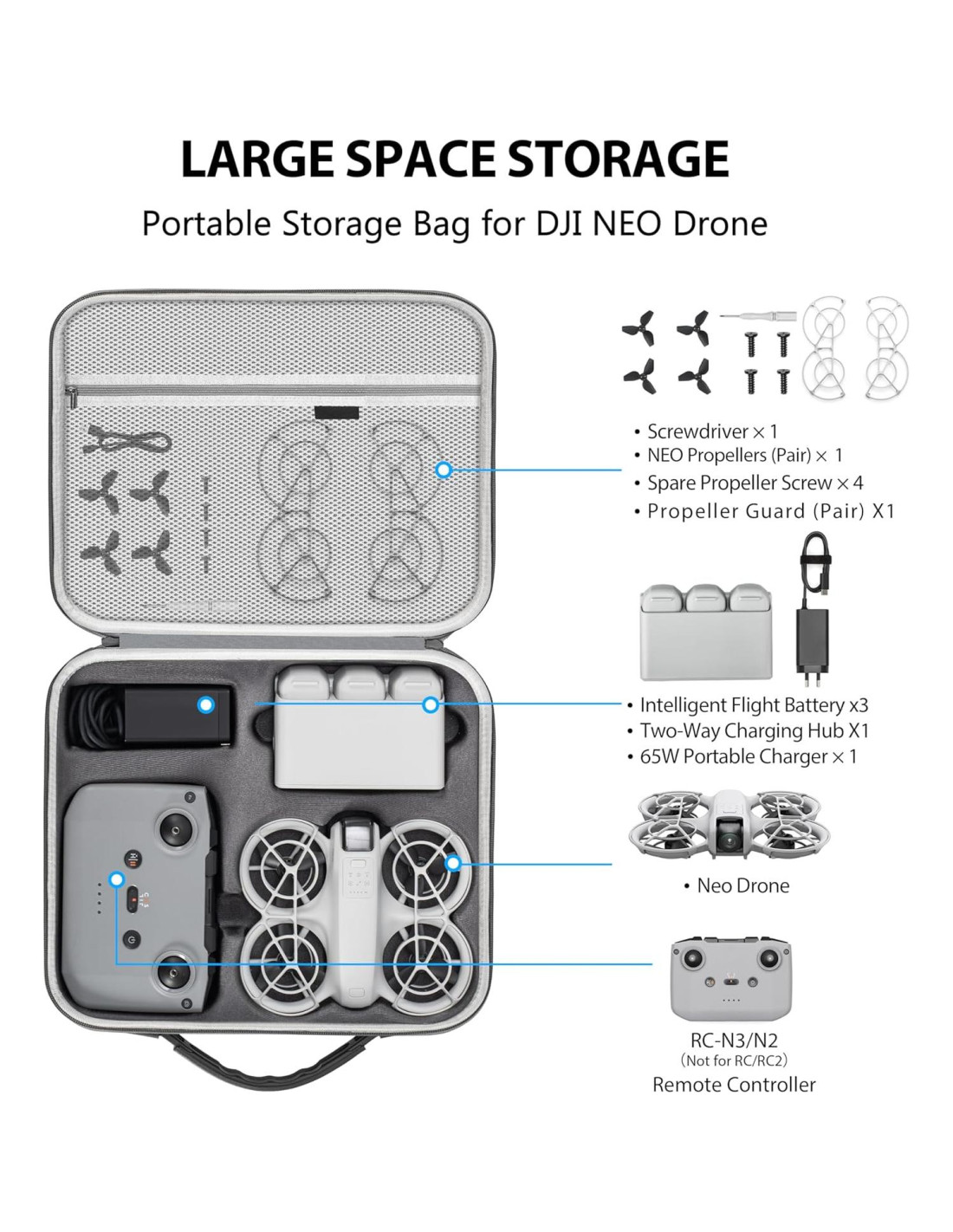 LARGE SPACE STORAGE

Portable Storage Bag for DJI NEO Drone

• Screwdriver × 1
• NEO Propellers (Pair) × 1
• Spare Propeller Screw × 4
• Propeller Guard (Pair) X1

• Intelligent Flight Battery x3
• Two-Way Charging Hub X1
• 65W Portable Charger × 1

• Neo Drone

RC-N3/N2
(Not for RC/RC2)
Remote Controller