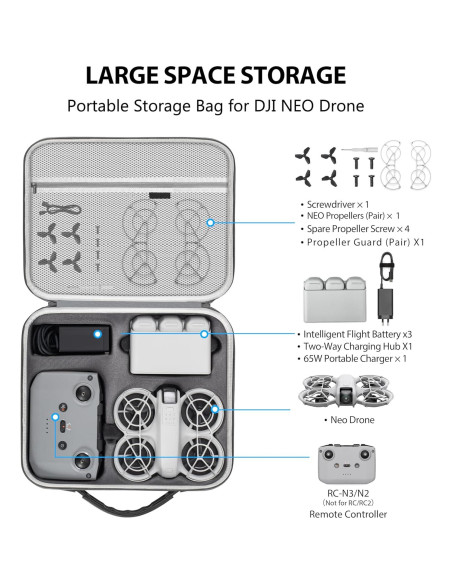 LARGE SPACE STORAGE

Portable Storage Bag for DJI NEO Drone

• Screwdriver × 1
• NEO Propellers (Pair) × 1
• Spare Propeller Screw × 4
• Propeller Guard (Pair) X1

• Intelligent Flight Battery x3
• Two-Way Charging Hub X1
• 65W Portable Charger × 1

• Neo Drone

RC-N3/N2
(Not for RC/RC2)
Remote Controller