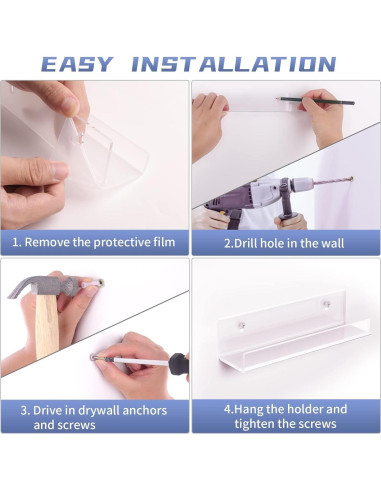 EASY INSTALLATION

1. Remove the protective film

2.Drill hole in the wall

3. Drive in drywall anchors and screws

4.Hang the holder and tighten the screws