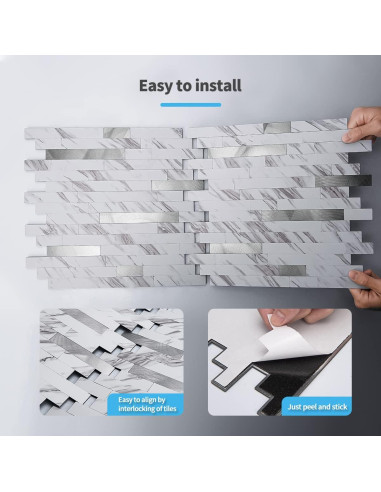 Easy to install

Easy to align by interlocking of tiles

Just peel and stick