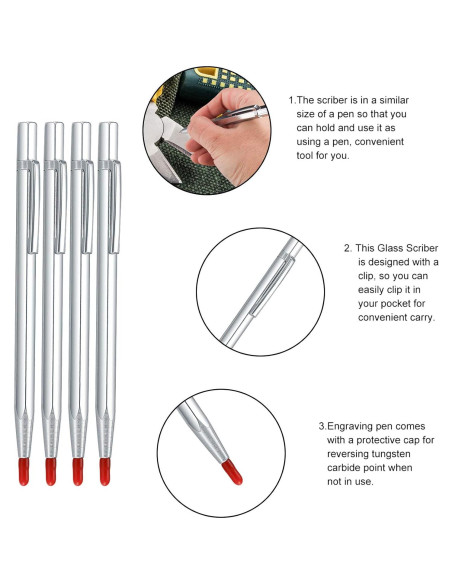 1.The scriber is in a similar size of a pen so that you can hold and use it as using a pen, convenient tool for you.

2. This Glass Scriber is designed with a clip, so you can easily clip it in your pocket for convenient carry.

3.Engraving pen comes with a protective cap for reversing tungsten carbide point when not in use.