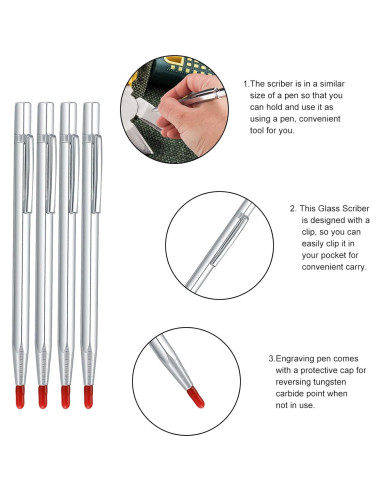 1.The scriber is in a similar size of a pen so that you can hold and use it as using a pen, convenient tool for you.

2. This Glass Scriber is designed with a clip, so you can easily clip it in your pocket for convenient carry.

3.Engraving pen comes with a protective cap for reversing tungsten carbide point when not in use.