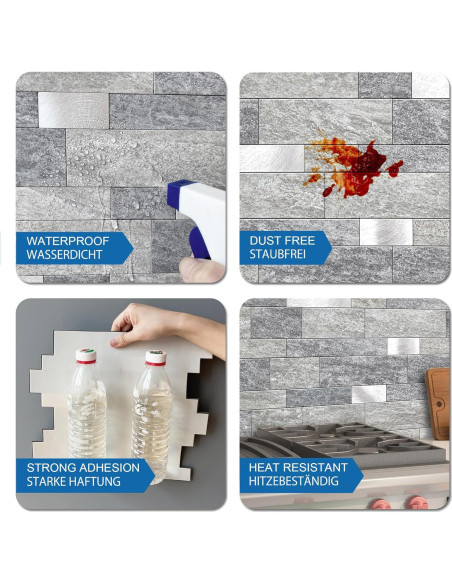 WATERPROOF
WASSERDICHT

DUST FREE
STAUBFREI

STRONG ADHESION
STARKE HAFTUNG

HEAT RESISTANT
HITZEBESTÄNDIG