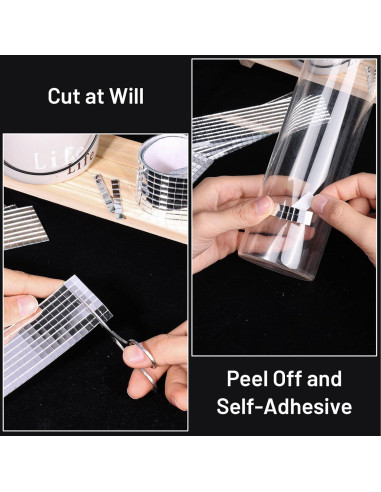 Cut at Will

Life
Life

Peel Off and Self-Adhesive