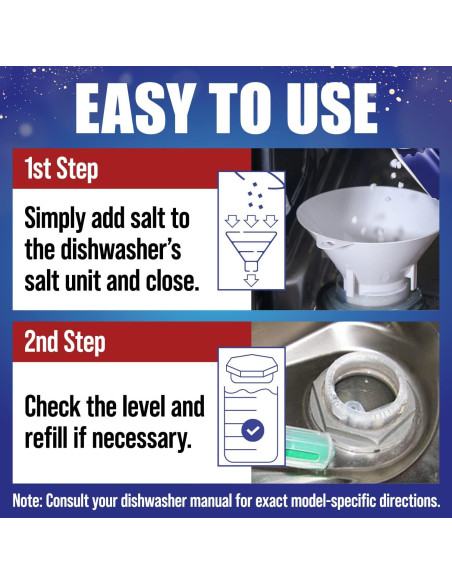 EASY TO USE

1st Step

Simply add salt to the dishwasher's salt unit and close.

2nd Step

Check the level and refill if necessary.

Note: Consult your dishwasher manual for exact model-specific directions.