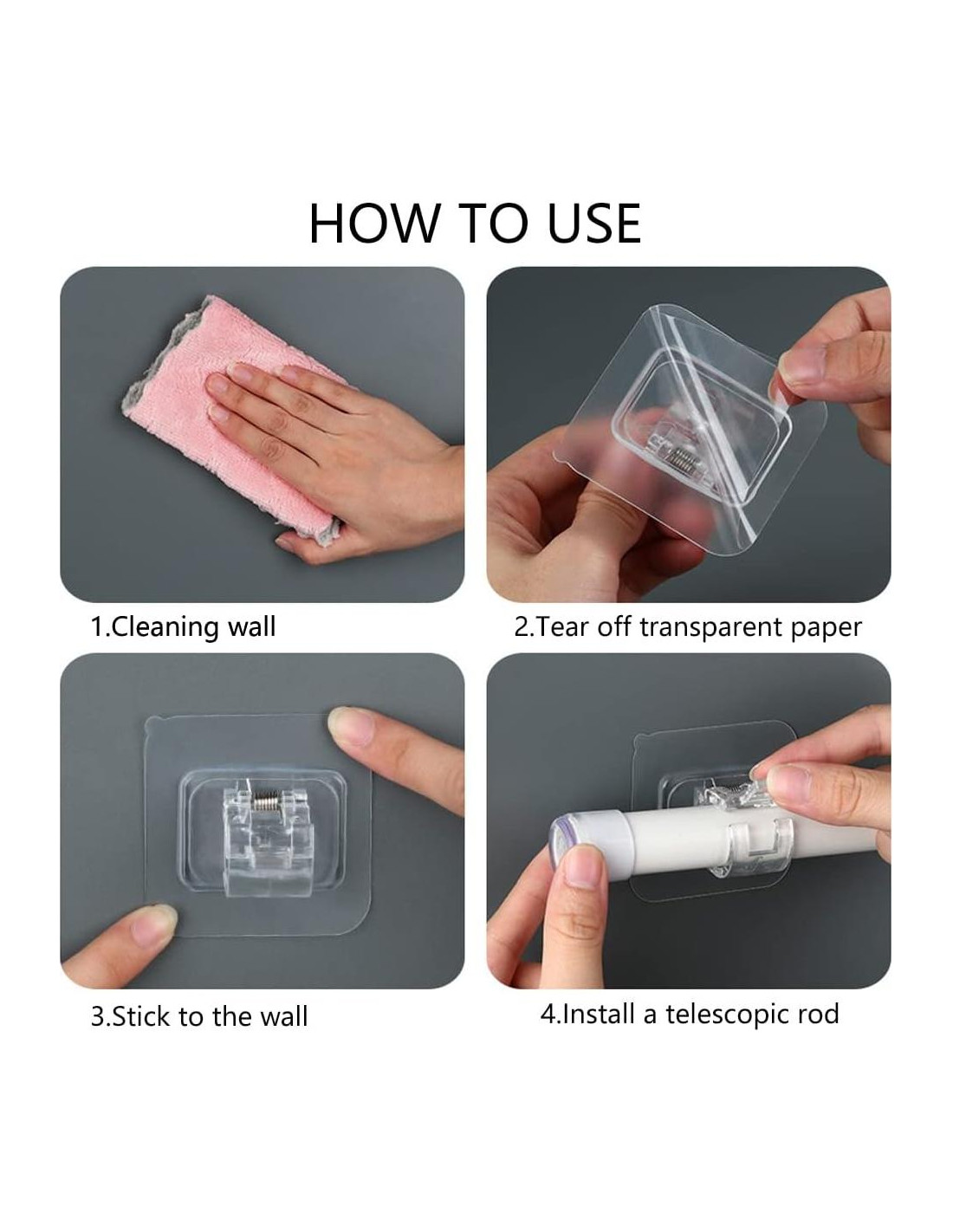 HOW TO USE

1.Cleaning wall

2.Tear off transparent paper

3.Stick to the wall

4.Install a telescopic rod