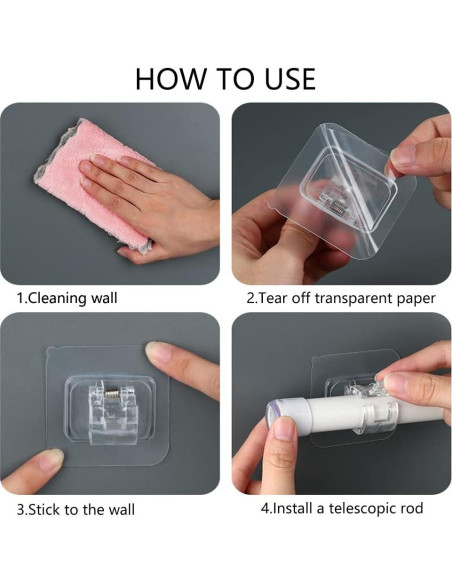 HOW TO USE

1.Cleaning wall

2.Tear off transparent paper

3.Stick to the wall

4.Install a telescopic rod