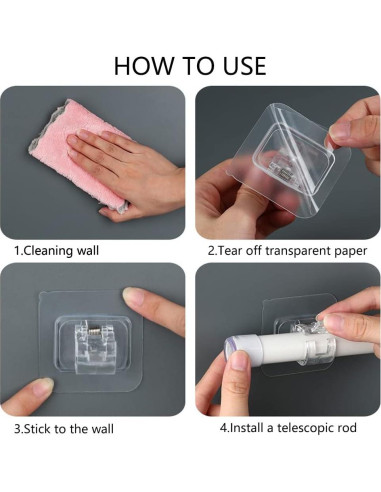 HOW TO USE

1.Cleaning wall

2.Tear off transparent paper

3.Stick to the wall

4.Install a telescopic rod